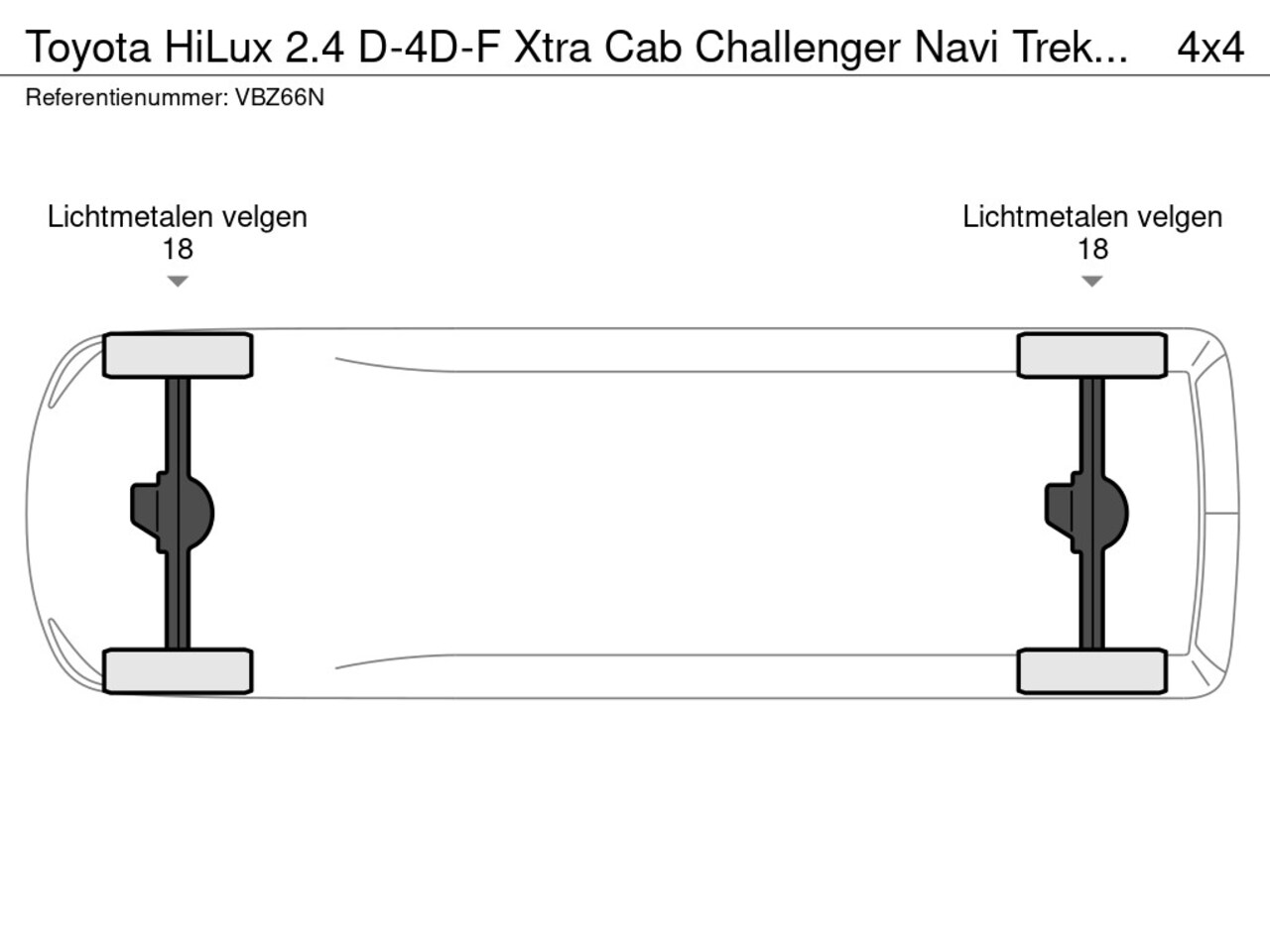 Toyota HiLux 2.4 D-4D-F Xtra Cab Challenger Navi Trek... 4x4
Referentienummer: VBZ66N

Lichtmetalen velgen
18

Lichtmetalen velgen
18