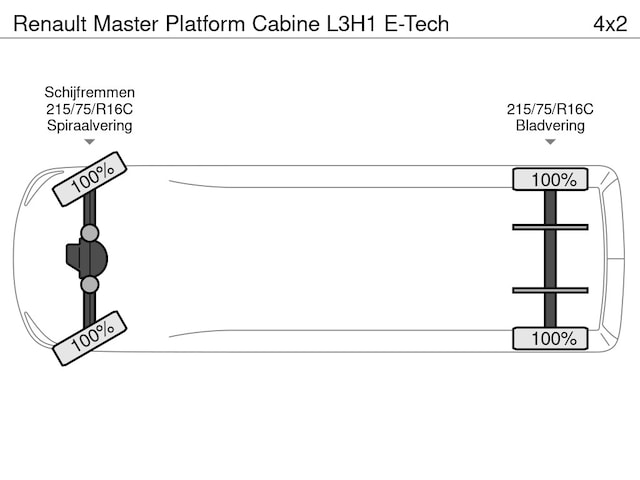 Renault Master Platform Cabine L3H1 E-Tech

4x2

Schijfremmen
215/75/R16C
Spiraalvering

215/75/R16C
Bladvering

100%

100%

100%

100%