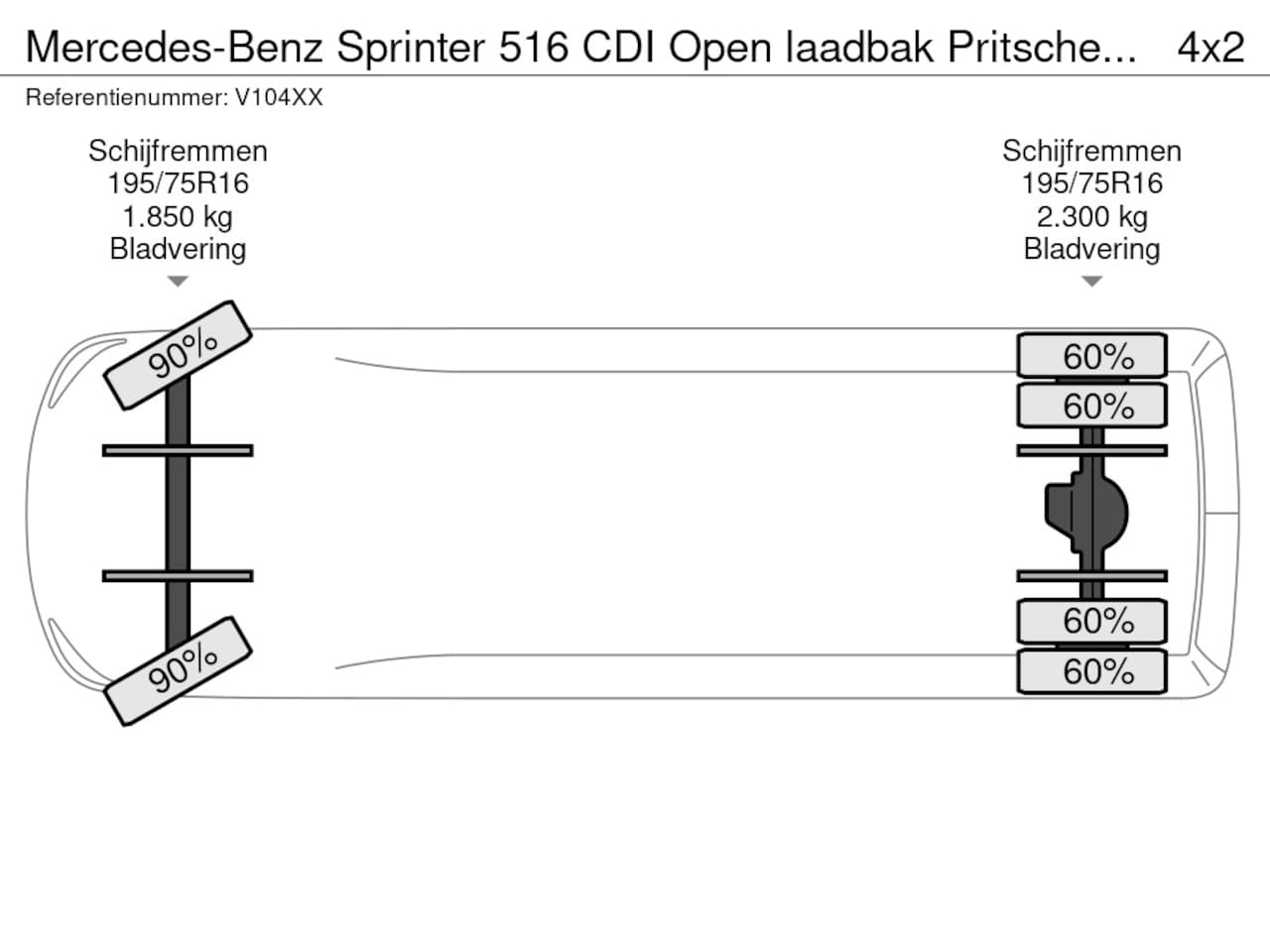 Mercedes-Benz Sprinter 516 CDI Open laadbak Pritsche... 4x2

Referentienummer: V104XX

Schijfremmen
195/75R16
1.850 kg
Bladvering

Schijfremmen
195/75R16
2.300 kg
Bladvering

90%

90%

60%

60%

60%

60%