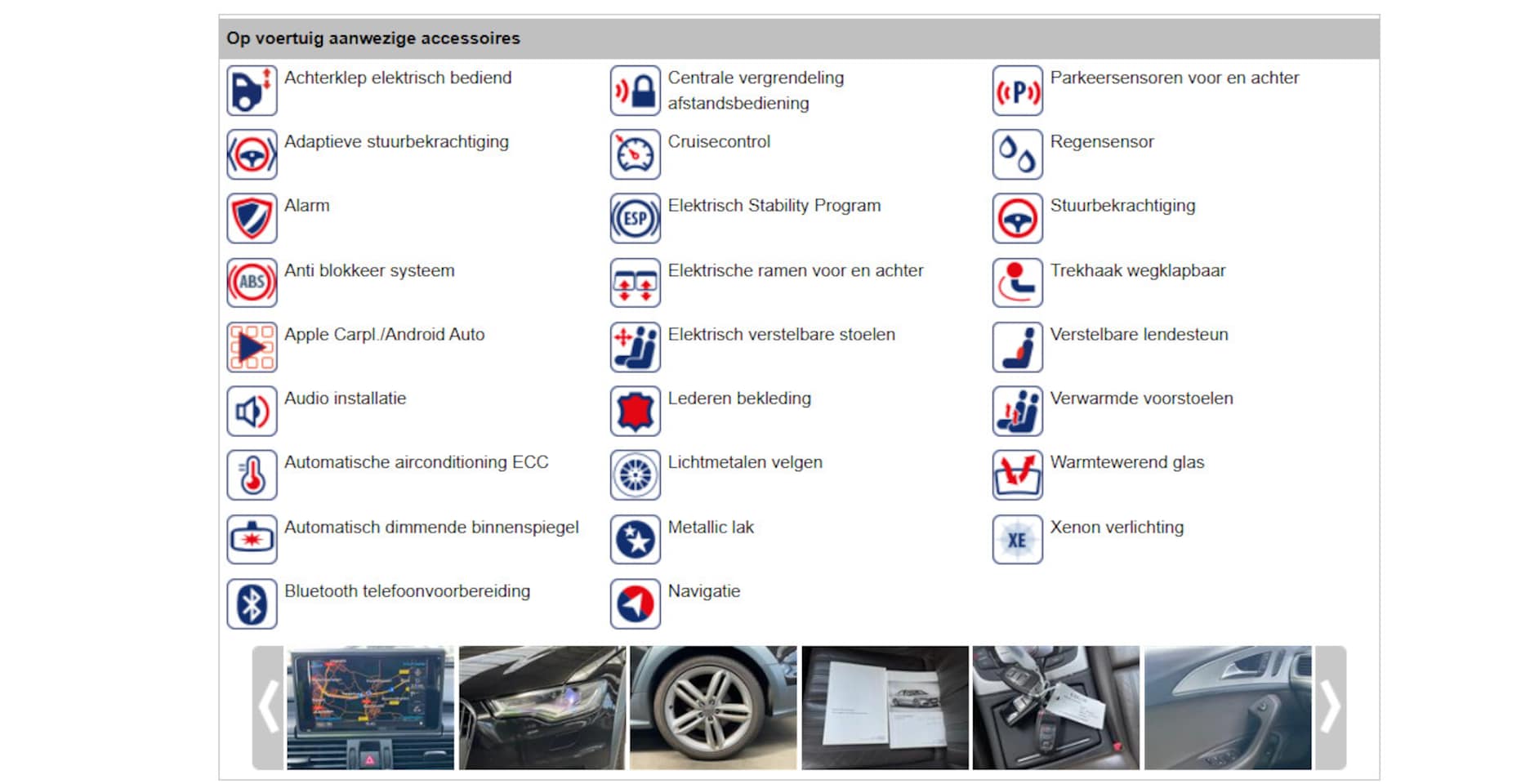 Op voertuig aanwezige accessoires

Achterklep elektrisch bediend

Adaptieve stuurbekrachtiging

Alarm

ABS Anti blokkeer systeem

Apple Carpl./Android Auto

Audio installatie

Automatische airconditioning ECC

Automatisch dimmende binnenspiegel

Bluetooth telefoonvoorbereiding

Centrale vergrendeling afstandsbediening

Cruisecontrol

ESP Elektrisch Stability Program

Elektrische ramen voor en achter

Elektrisch verstelbare stoelen

Lederen bekleding

Lichtmetalen velgen

Metallic lak

Navigatie

P Parkeersensoren voor en achter

Regensensor

Stuurbekrachtiging

Trekhaak wegklapbaar

Verstelbare lendesteun

Verwarmde voorstoelen

Warmtewerend glas

XE Xenon verlichting