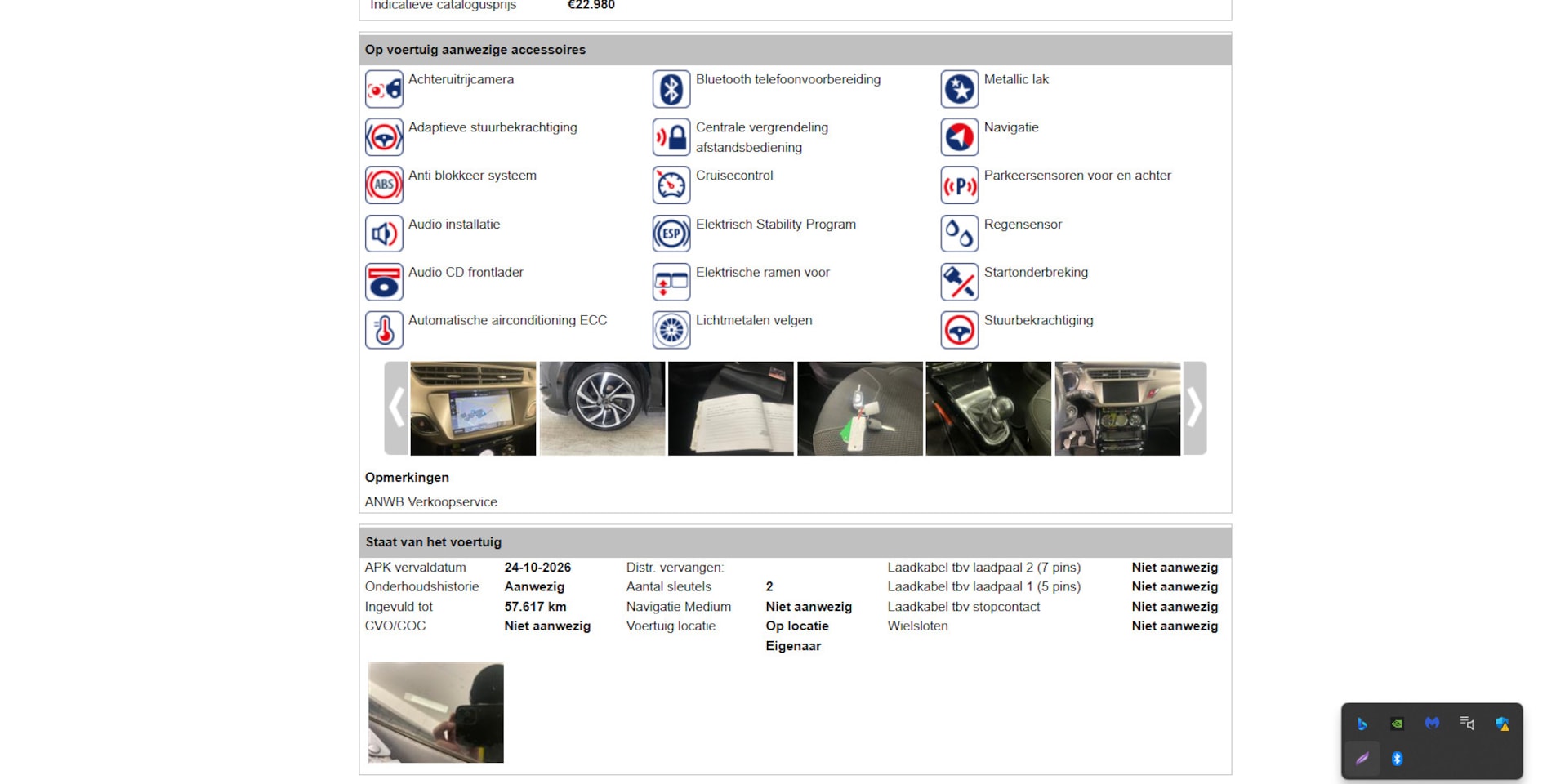 Indicatieve catalogusprijs €22.980

Op voertuig aanwezige accessoires

Achteruitrijcamera

Adaptieve stuurbekrachtiging

Anti blokkeer systeem

Audio installatie

Audio CD frontlader

Automatische airconditioning ECC

Bluetooth telefoonvoorbereiding

Centrale vergrendeling afstandsbediening

Cruisecontrol

Elektrisch Stability Program

Elektrische ramen voor

Lichtmetalen velgen

Metallic lak

Navigatie

Parkeersensoren voor en achter

Regensensor

Startonderbreking

Stuurbekrachtiging

Opmerkingen

ANWB Verkoopservice

Staat van het voertuig

| | | | | | |
|---|---|---|---|---|---|
| APK vervaldatum | 24-10-2026 | Distr. vervangen: | | Laadkabel tbv laadpaal 2 (7 pins) | Niet aanwezig |
| Onderhoudshistorie | Aanwezig | Aantal sleutels | 2 | Laadkabel tbv laadpaal 1 (5 pins) | Niet aanwezig |
| Ingevuld tot | 57.617 km | Navigatie Medium | Niet aanwezig | Laadkabel tbv stopcontact | Niet aanwezig |
| CVO/COC | Niet aanwezig | Voertuig locatie | Op locatie Eigenaar | Wielsloten | Niet aanwezig |