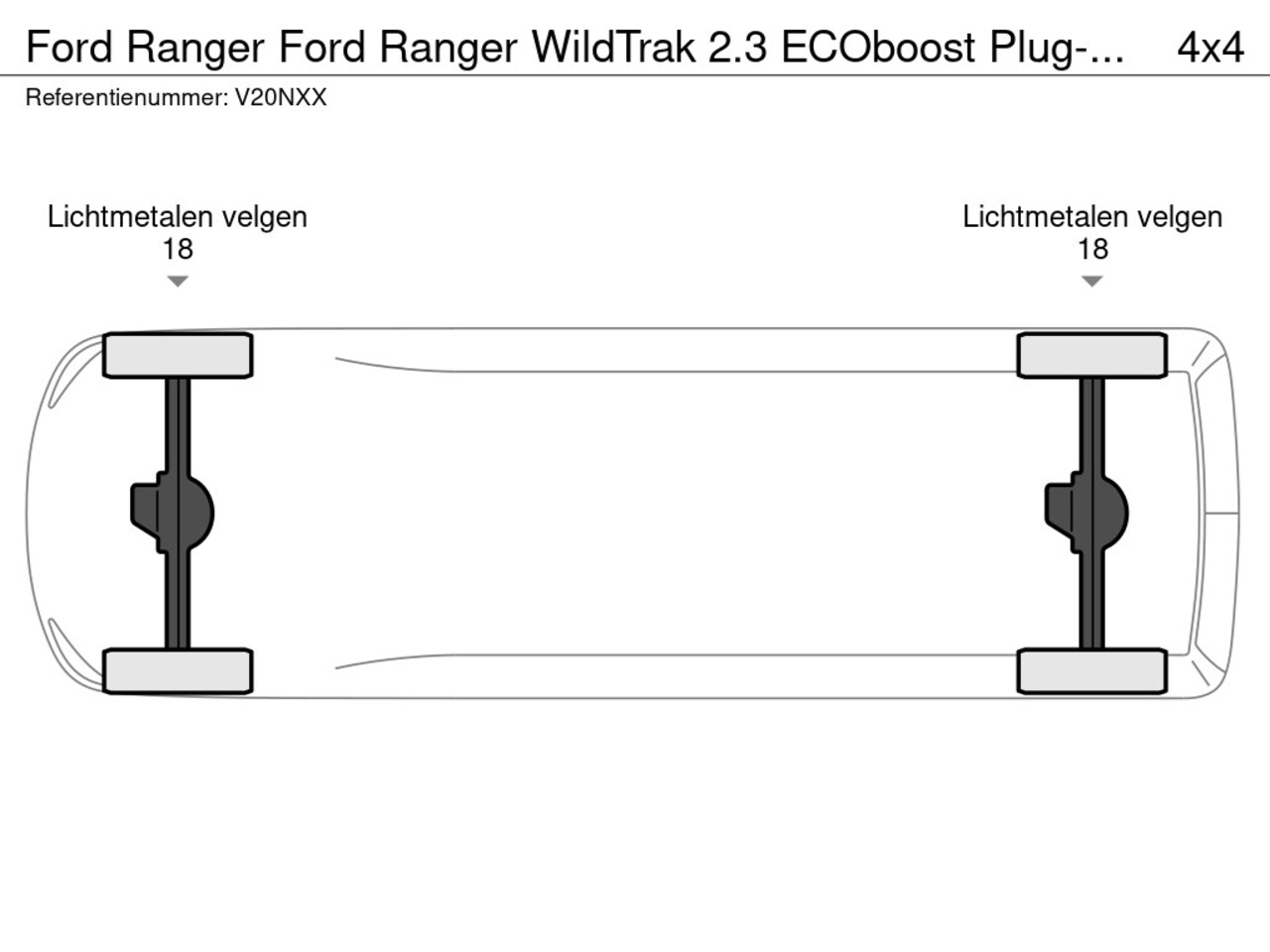 Ford Ranger Ford Ranger WildTrak 2.3 ECOboost Plug-... 4x4
Referentienummer: V20NXX

Lichtmetalen velgen
18

Lichtmetalen velgen
18