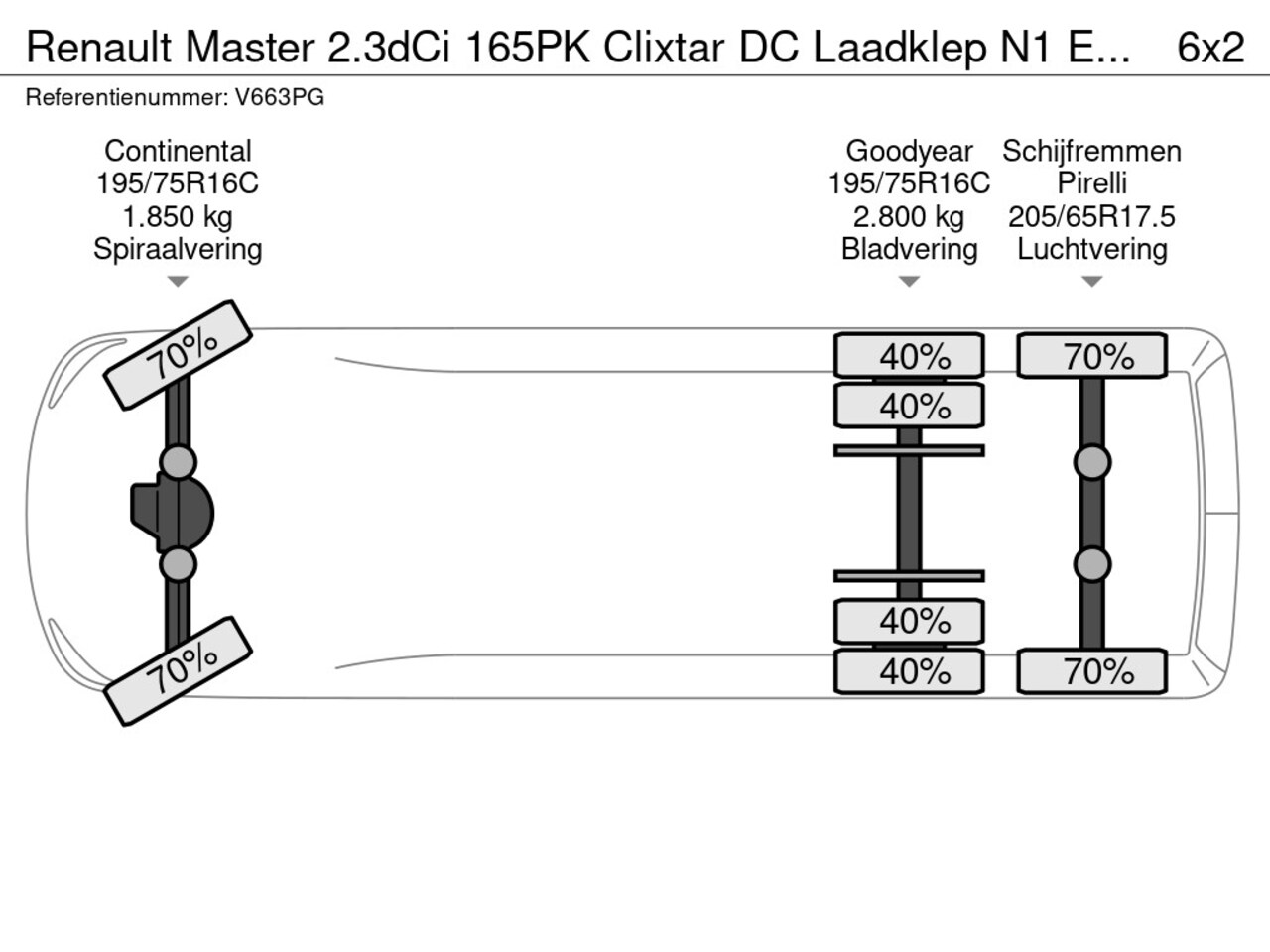 Renault Master 2.3dCi 165PK Clixtar DC Laadklep N1 E... 6x2

Referentienummer: V663PG

Continental
195/75R16C
1.850 kg
Spiraalvering

Goodyear
195/75R16C
2.800 kg
Bladvering

Schijfremmen
Pirelli
205/65R17.5
Luchtvering

70%
70%

40%
40%
40%
40%

70%
70%